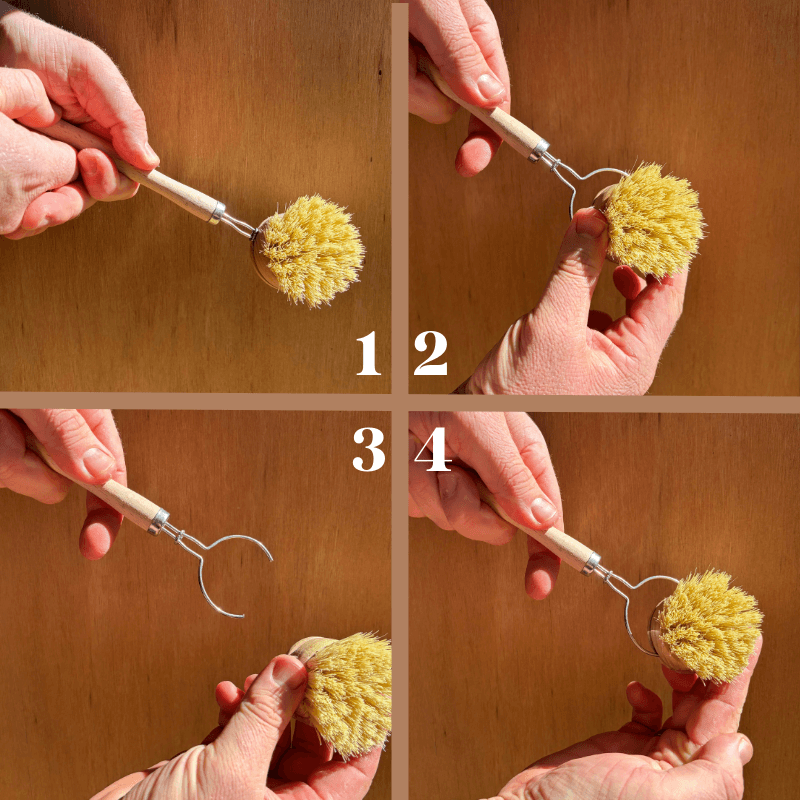 1 2

3 4